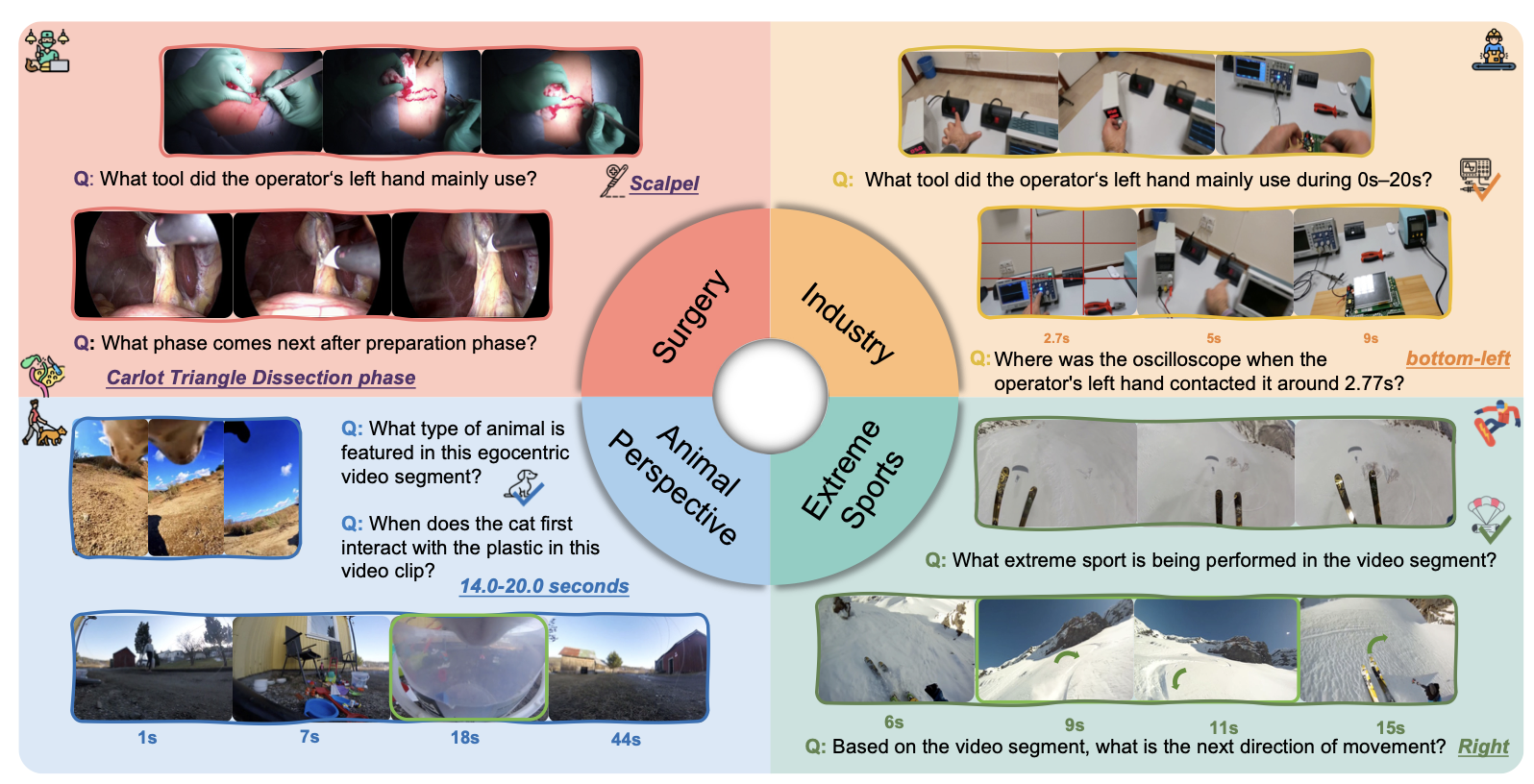 Q: What tool did the operator's left hand mainly use? Scalpel

Q: What phase comes next after preparation phase?

Carlot Triangle Dissection phase

Q: What tool did the operator's left hand mainly use during 0s–20s?

2.7s 5s 9s

Q: Where was the oscilloscope when the operator's left hand contacted it around 2.77s? bottom-left

Surgery

Industry

Animal Perspective

Extreme Sports

Q: What type of animal is featured in this egocentric video segment?

Q: When does the cat first interact with the plastic in this video clip? 14.0-20.0 seconds

1s 7s 18s 44s

Q: What extreme sport is being performed in the video segment?

6s 9s 11s 15s

Q: Based on the video segment, what is the next direction of movement? Right